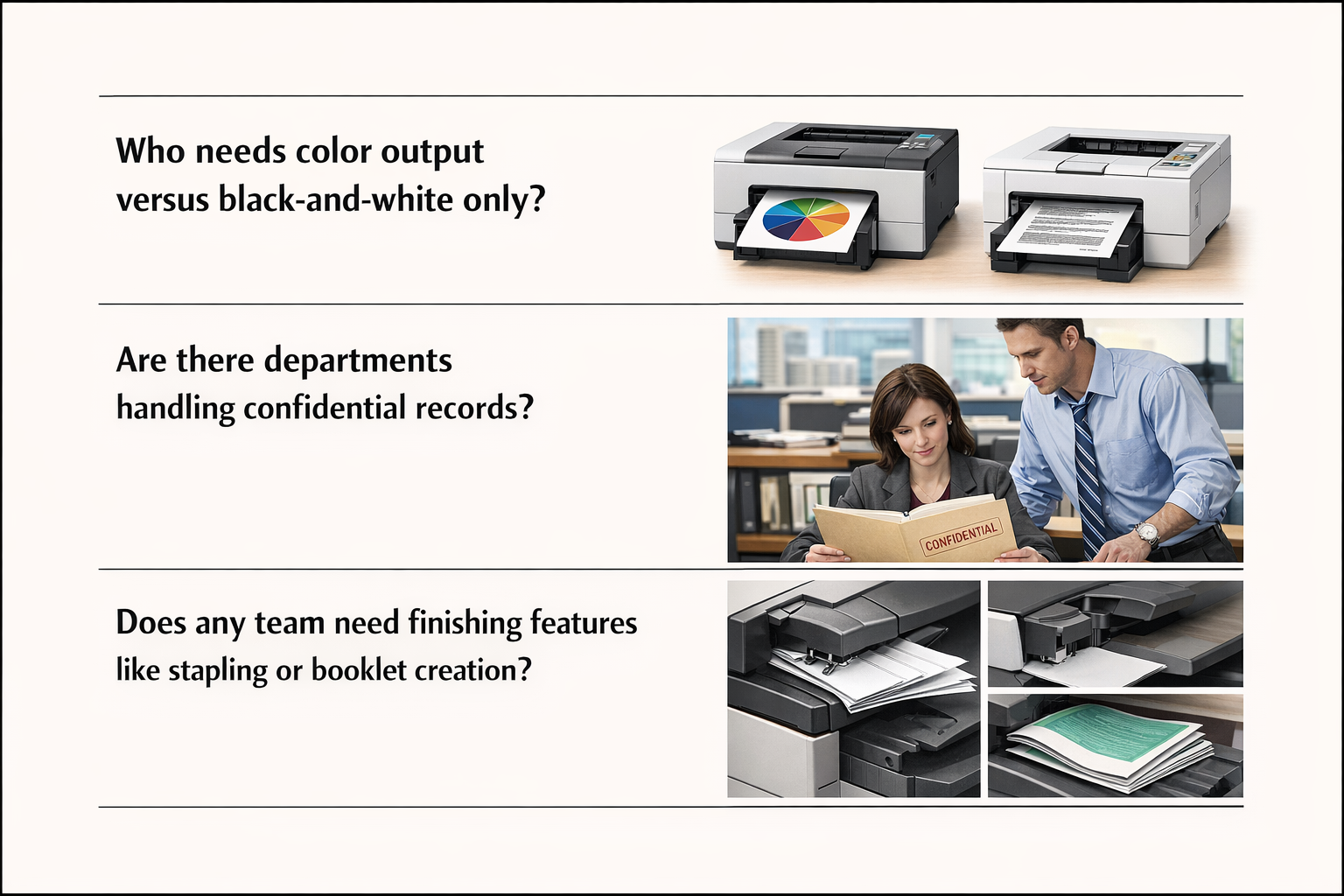 Who needs color output versus black-and-white only?

Are there departments handling confidential records?

CONFIDENTIAL

Does any team need finishing features like stapling or booklet creation?